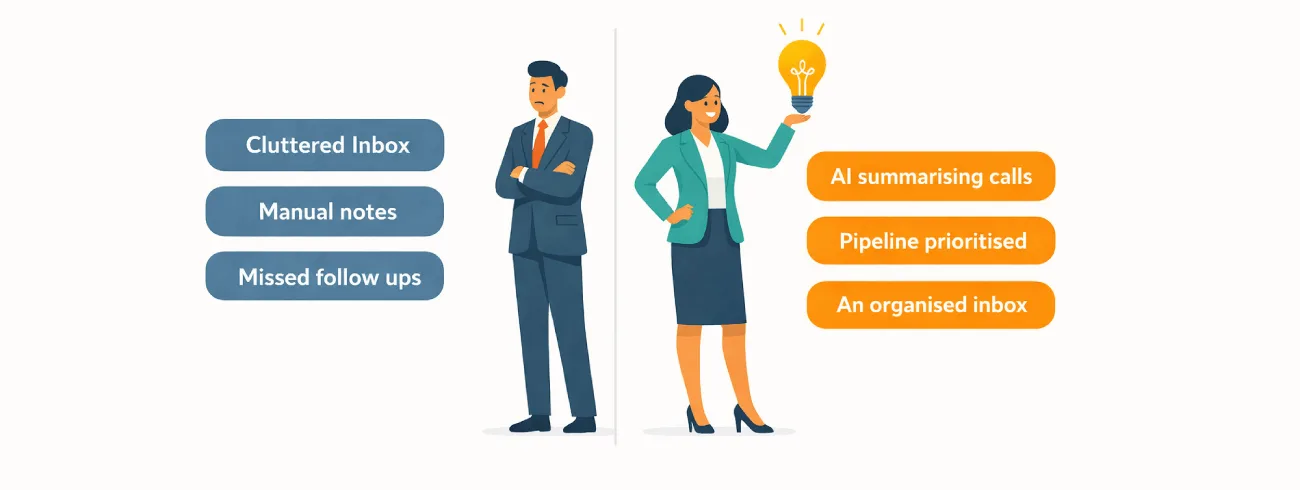 Cluttered Inbox

Manual notes

Missed follow ups

AI summarising calls

Pipeline prioritised

An organised inbox